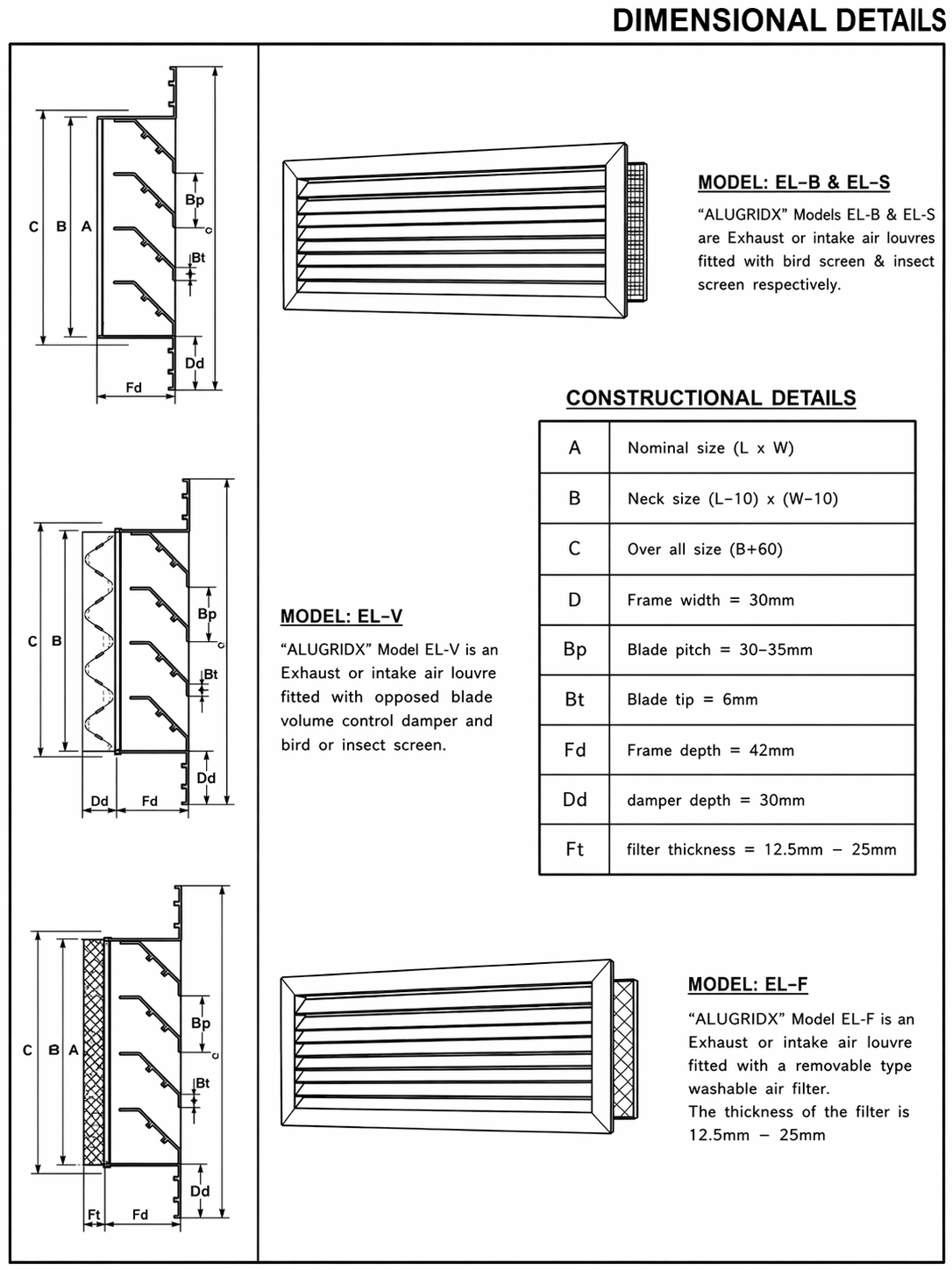 DIMENSIONAL DETAILS

C B A
Bp
c
Bt
Dd
Fd

MODEL: EL-B & EL-S

"ALUGRIDX" Models EL-B & EL-S are Exhaust or intake air louvres fitted with bird screen & insect screen respectively.

CONSTRUCTIONAL DETAILS

| A | Nominal size (L x W) |
|---|---|
| B | Neck size (L-10) x (W-10) |
| C | Over all size (B+60) |
| D | Frame width = 30mm |
| Bp | Blade pitch = 30-35mm |
| Bt | Blade tip = 6mm |
| Fd | Frame depth = 42mm |
| Dd | damper depth = 30mm |
| Ft | filter thickness = 12.5mm - 25mm |

C B
Bp
c
Bt
Dd
Dd Fd

MODEL: EL-V

"ALUGRIDX" Model EL-V is an Exhaust or intake air louvre fitted with opposed blade volume control damper and bird or insect screen.

C B A
Bp
c
Bt
Dd
Ft Fd

MODEL: EL-F

"ALUGRIDX" Model EL-F is an Exhaust or intake air louvre fitted with a removable type washable air filter.
The thickness of the filter is 12.5mm - 25mm